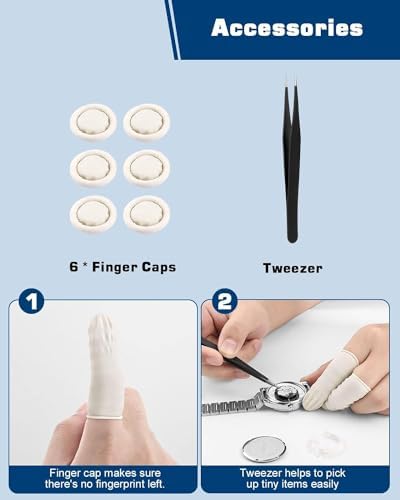 Accessories

6 * Finger Caps

Tweezer

1

Finger cap makes sure there's no fingerprint left.

2

Tweezer helps to pick up tiny items easily