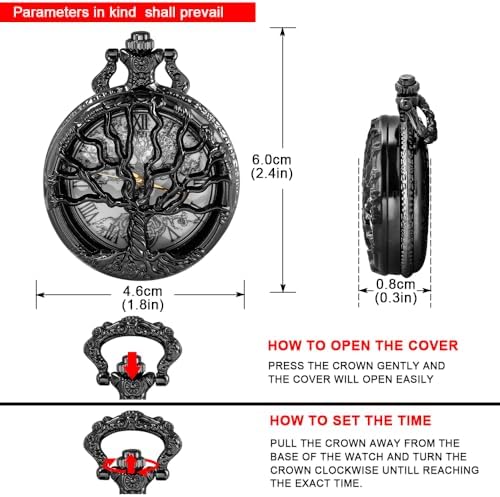 Parameters in kind shall prevail

6.0cm
(2.4in)

4.6cm
(1.8in)

0.8cm
(0.3in)

HOW TO OPEN THE COVER

PRESS THE CROWN GENTLY AND THE COVER WILL OPEN EASILY

HOW TO SET THE TIME

PULL THE CROWN AWAY FROM THE BASE OF THE WATCH AND TURN THE CROWN CLOCKWISE UNTILL REACHING THE EXACT TIME.