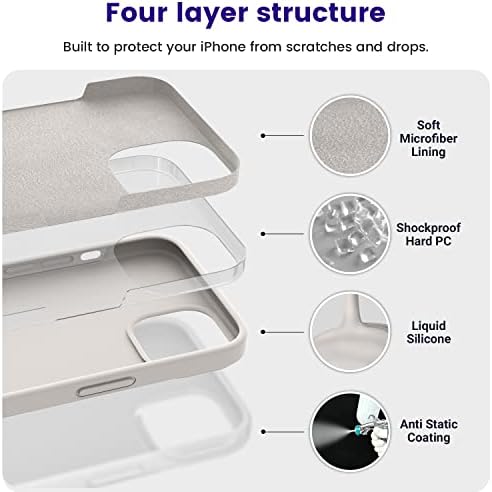 Four layer structure

Built to protect your iPhone from scratches and drops.

Soft Microfiber Lining

Shockproof Hard PC

Liquid Silicone

Anti Static Coating