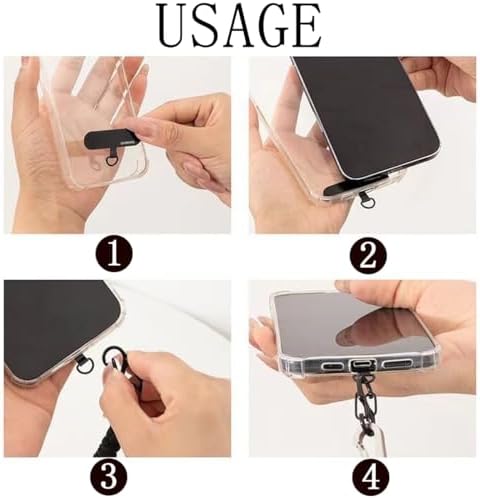 USAGE

1

2

3

4