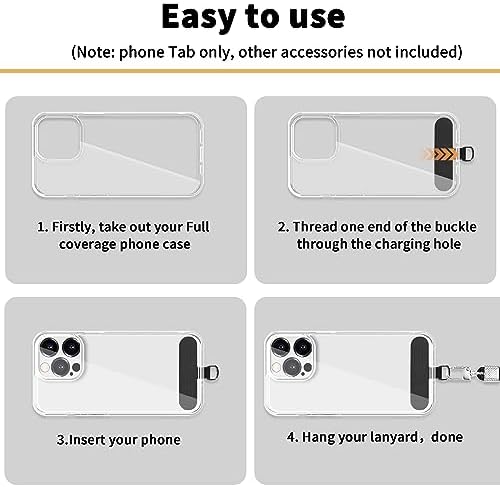 Easy to use

(Note: phone Tab only, other accessories not included)

1. Firstly, take out your Full coverage phone case

2. Thread one end of the buckle through the charging hole

3.Insert your phone

4. Hang your lanyard，done