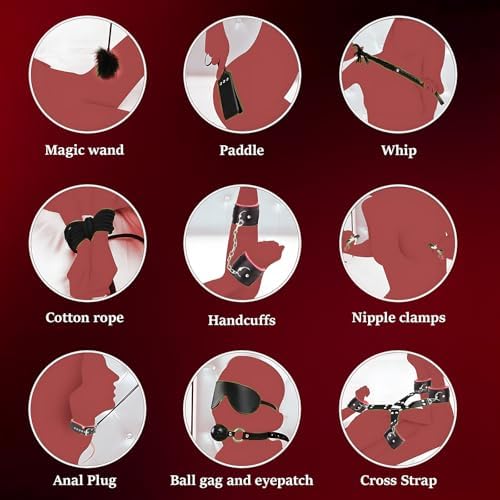 Magic wand

Paddle

Whip

Cotton rope

Handcuffs

Nipple clamps

Anal Plug

Ball gag and eyepatch

Cross Strap