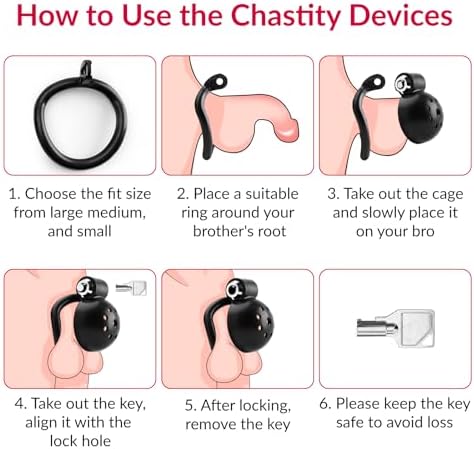 How to Use the Chastity Devices

1. Choose the fit size from large medium, and small

2. Place a suitable ring around your brother's root

3. Take out the cage and slowly place it on your bro

4. Take out the key, align it with the lock hole

5. After locking, remove the key

6. Please keep the key safe to avoid loss