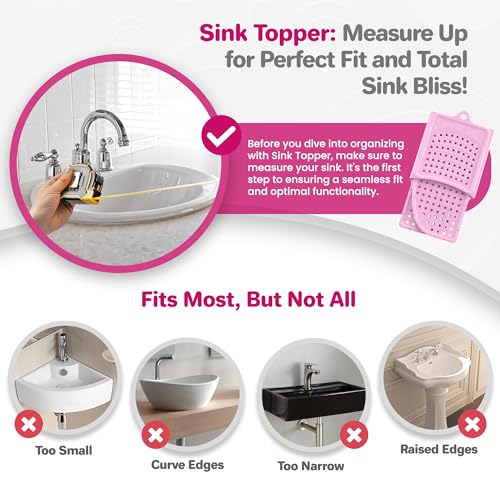 Sink Topper: Measure Up for Perfect Fit and Total Sink Bliss!

Before you dive into organizing with Sink Topper, make sure to measure your sink. It's the first step to ensuring a seamless fit and optimal functionality.

Fits Most, But Not All

Too Small

Curve Edges

Too Narrow

Raised Edges