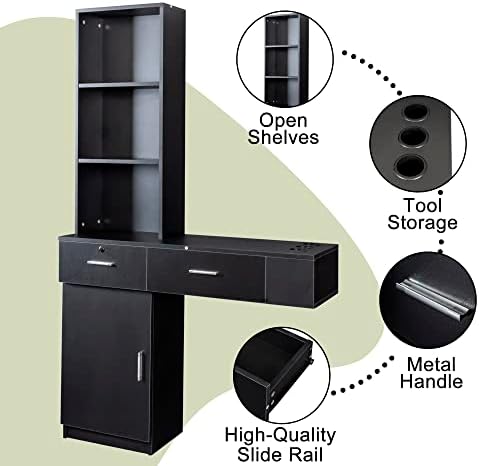 Open Shelves

Tool Storage

Metal Handle

High-Quality Slide Rail