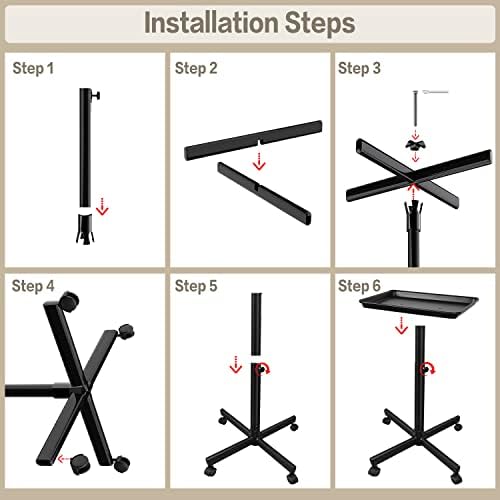 Installation Steps

Step 1

Step 2

Step 3

Step 4

Step 5

Step 6