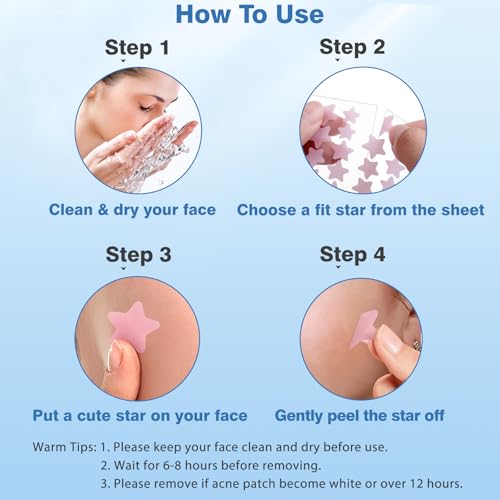 How To Use

Step 1

Clean & dry your face

Step 2

Choose a fit star from the sheet

Step 3

Put a cute star on your face

Step 4

Gently peel the star off

Warm Tips: 1. Please keep your face clean and dry before use.
2. Wait for 6-8 hours before removing.
3. Please remove if acne patch become white or over 12 hours.