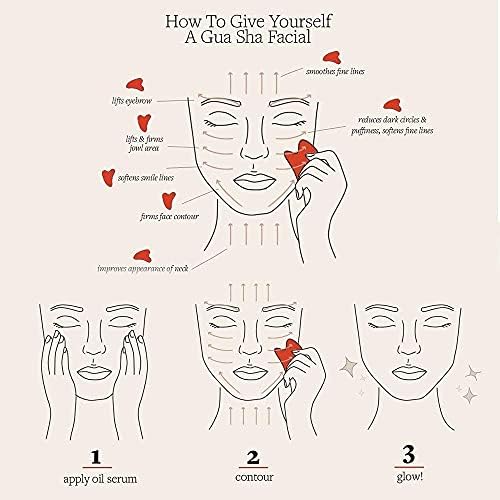 How To Give Yourself
A Gua Sha Facial

smoothes fine lines

lifts eyebrow

reduces dark circles & puffiness, softens fine lines

lifts & firms jowl area

softens smile lines

firms face contour

improves appearance of neck

1
apply oil serum

2
contour

3
glow!