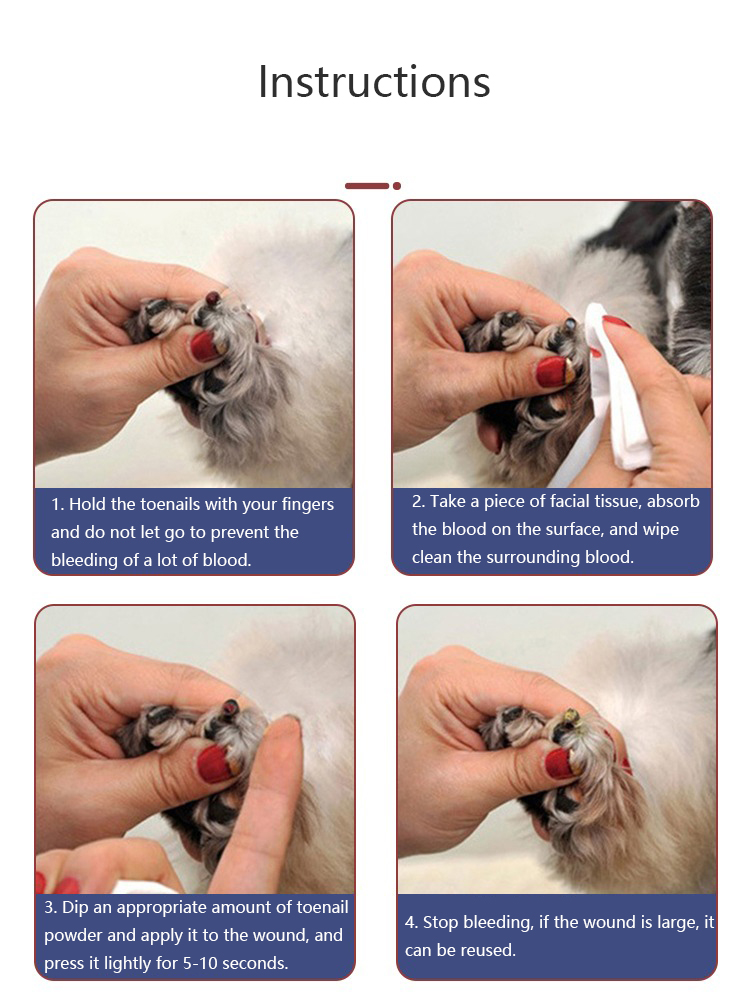 Instructions

1. Hold the toenails with your fingers and do not let go to prevent the bleeding of a lot of blood.

2. Take a piece of facial tissue, absorb the blood on the surface, and wipe clean the surrounding blood.

3. Dip an appropriate amount of toenail powder and apply it to the wound, and press it lightly for 5-10 seconds.

4. Stop bleeding, if the wound is large, it can be reused.