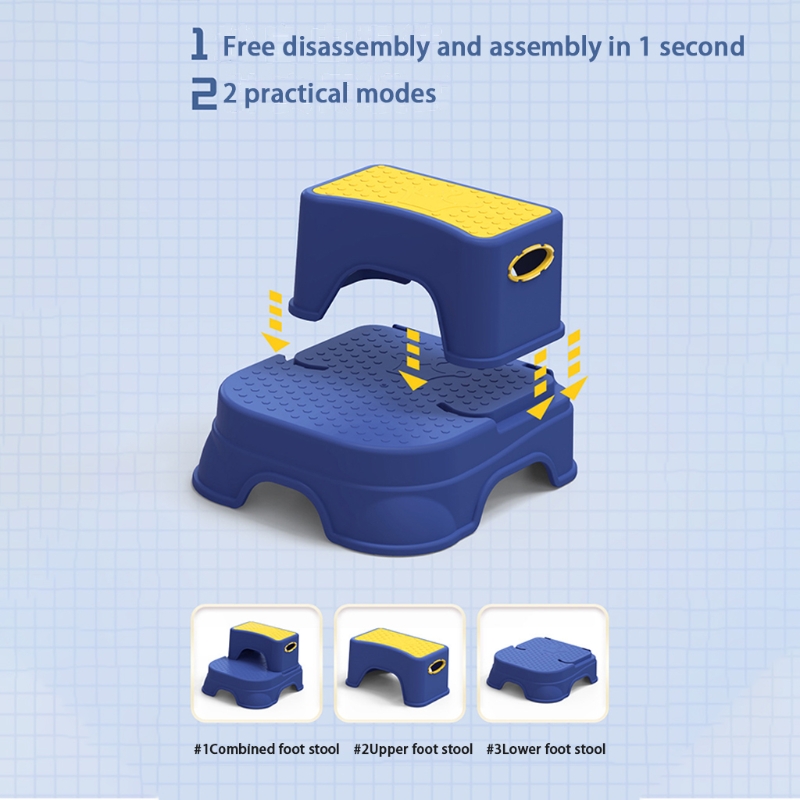 1 Free disassembly and assembly in 1 second
2 2 practical modes

#1Combined foot stool #2Upper foot stool #3Lower foot stool