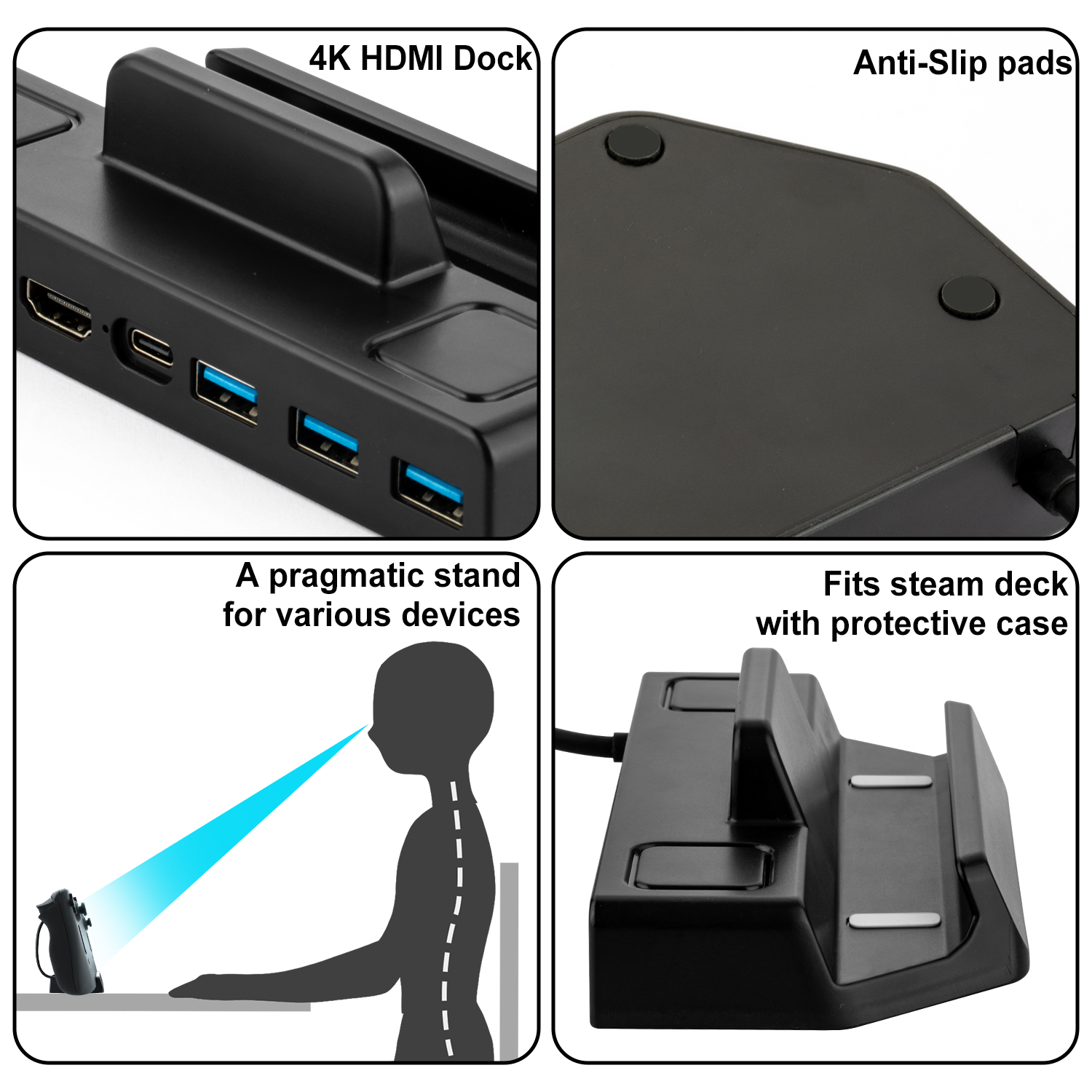 4K HDMI Dock

Anti-Slip pads

A pragmatic stand for various devices

Fits steam deck with protective case