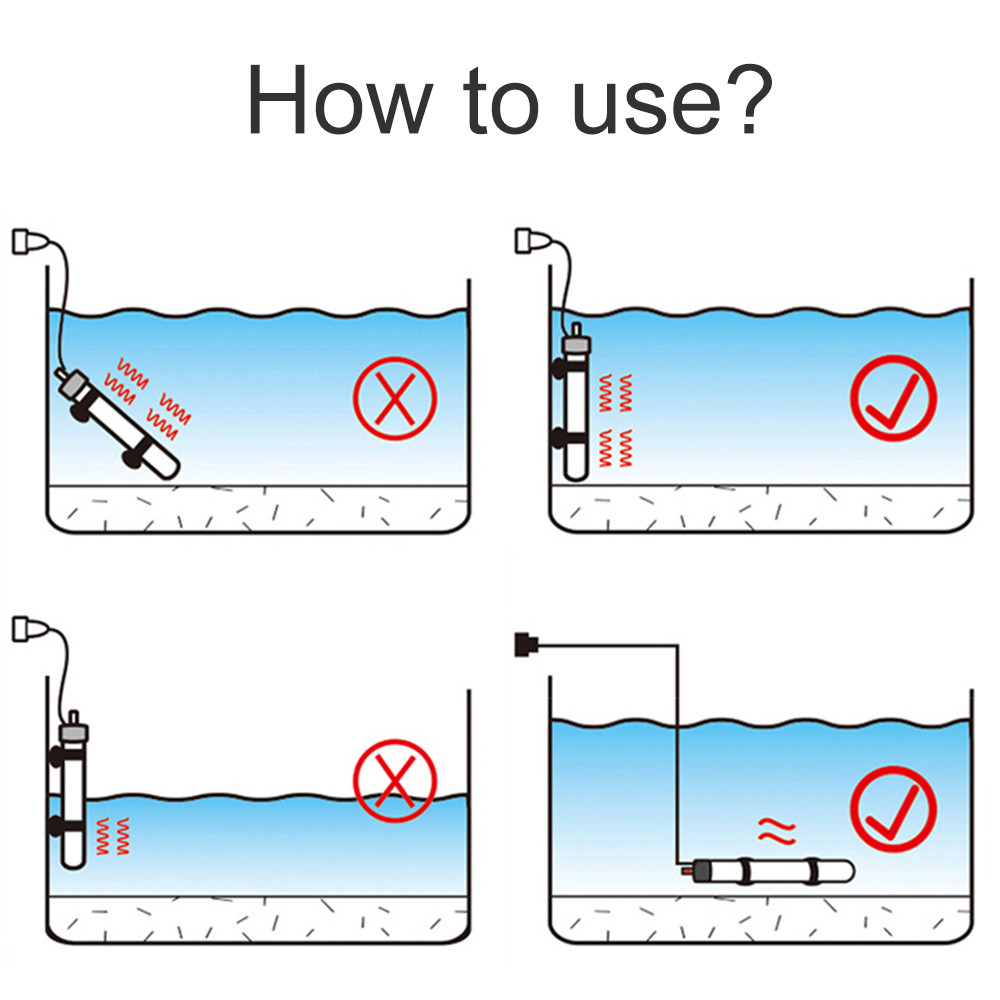 How to use?